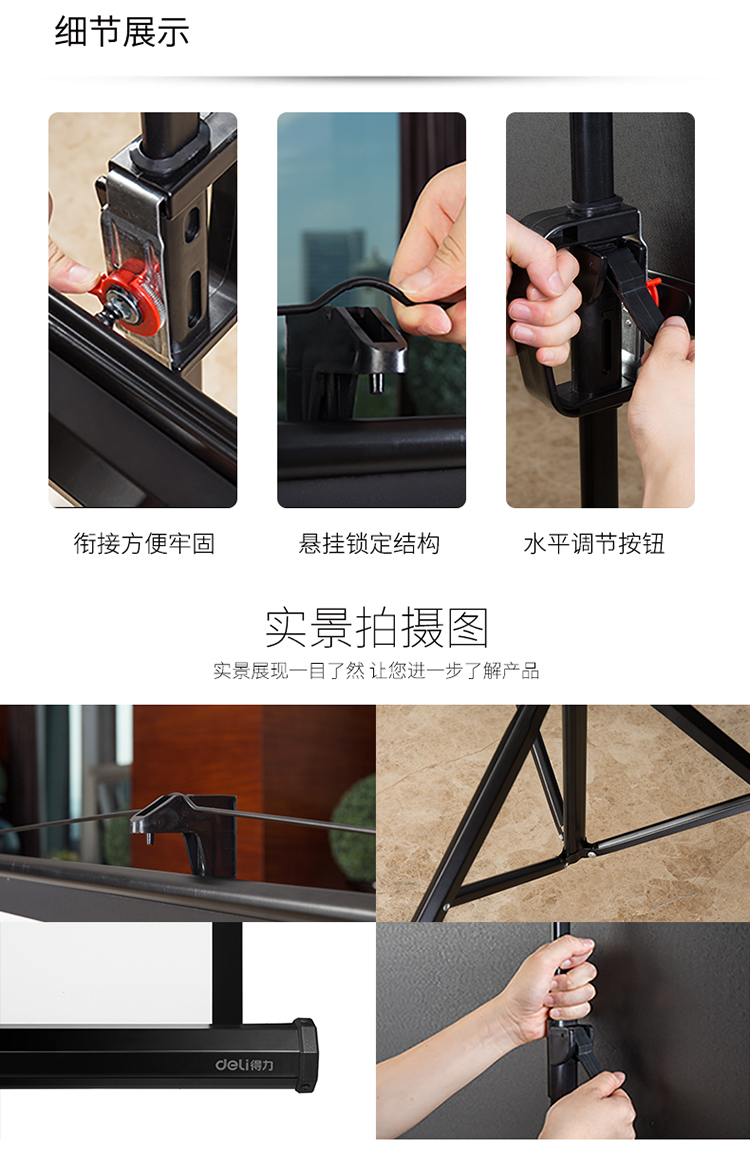 细节展示

衔接方便牢固

悬挂锁定结构

水平调节按钮

实景拍摄图

实景展现一目了然 让您进一步了解产品

deli得力